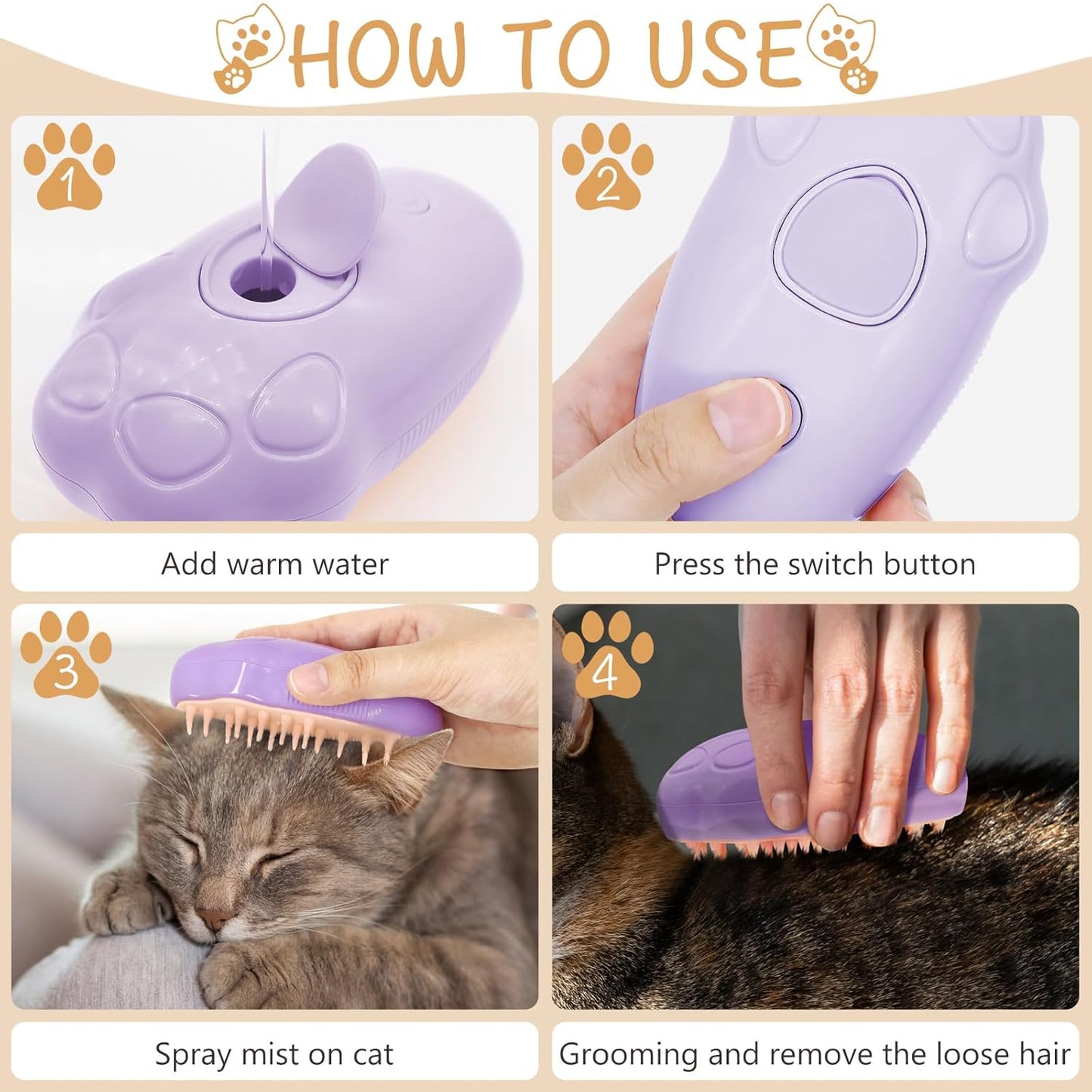 HOW TO USE

1

Add warm water

2

Press the switch button

3

Spray mist on cat

4

Grooming and remove the loose hair